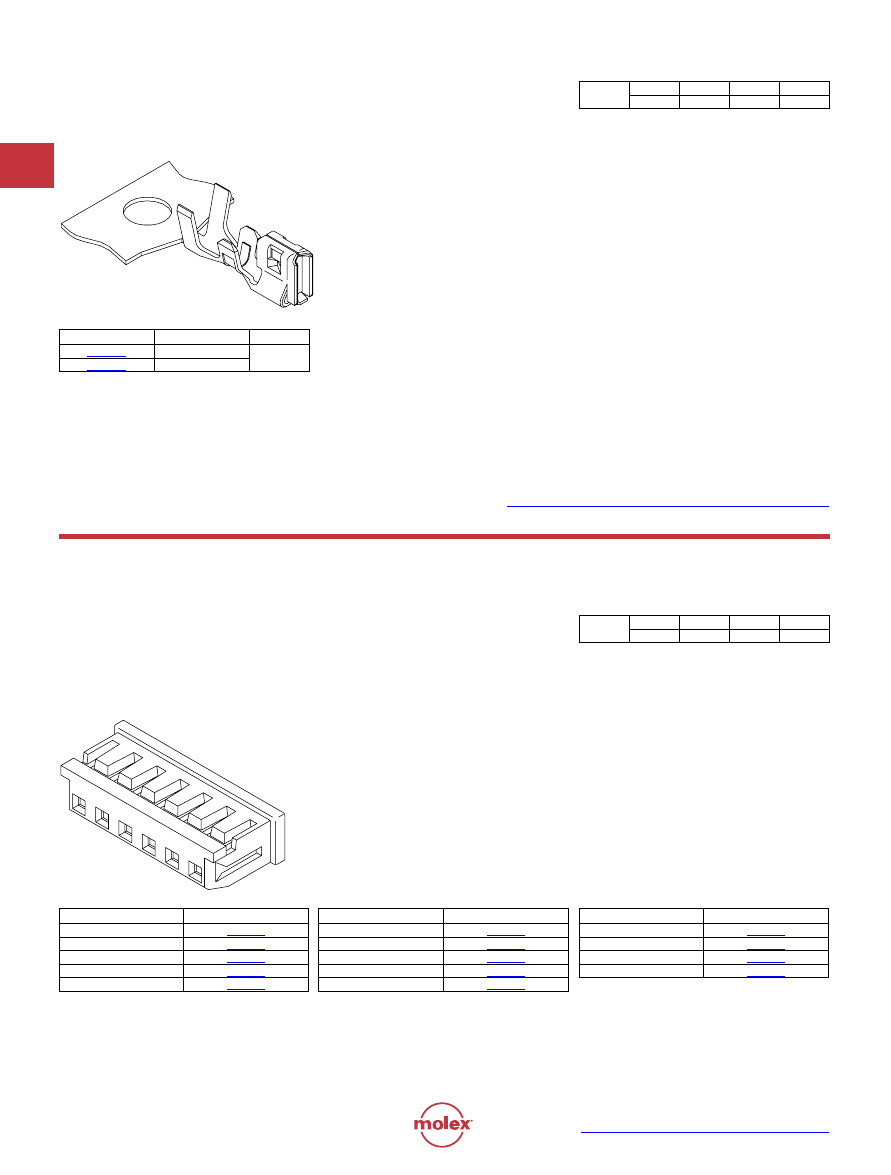 molex